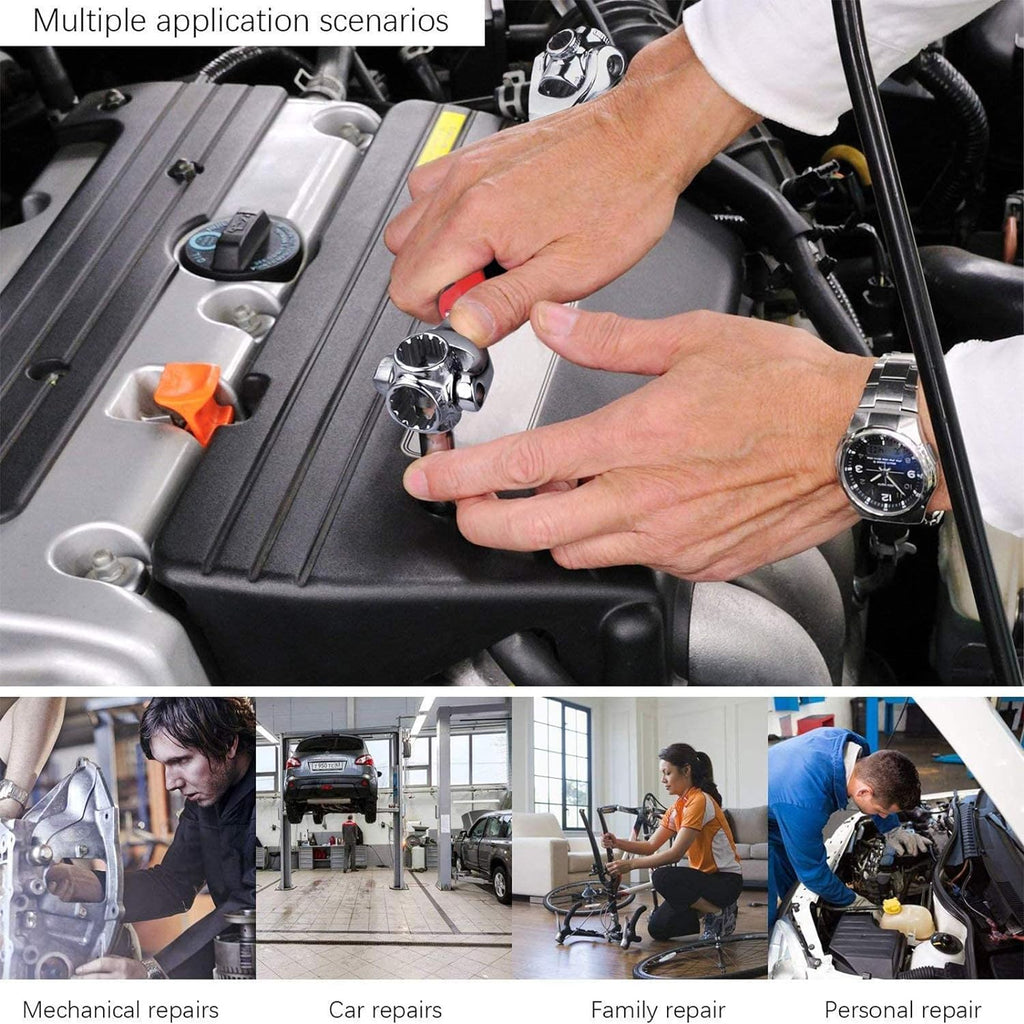 Multiple application scenarios

Mechanical repairs

Car repairs

Family repair

Personal repair