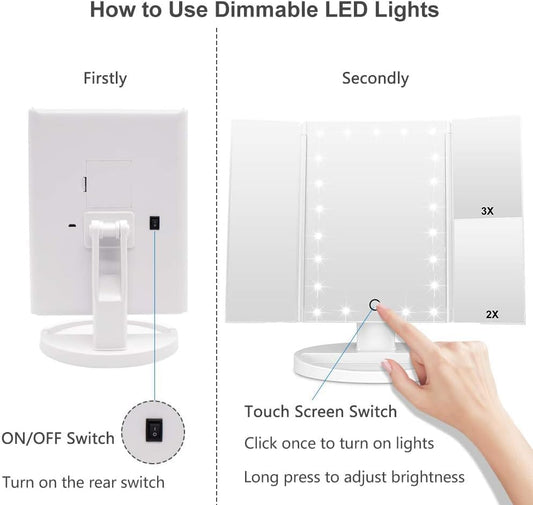 How to Use Dimmable LED Lights

Firstly

ON/OFF Switch

Turn on the rear switch

Secondly

3X

2X

Touch Screen Switch

Click once to turn on lights

Long press to adjust brightness